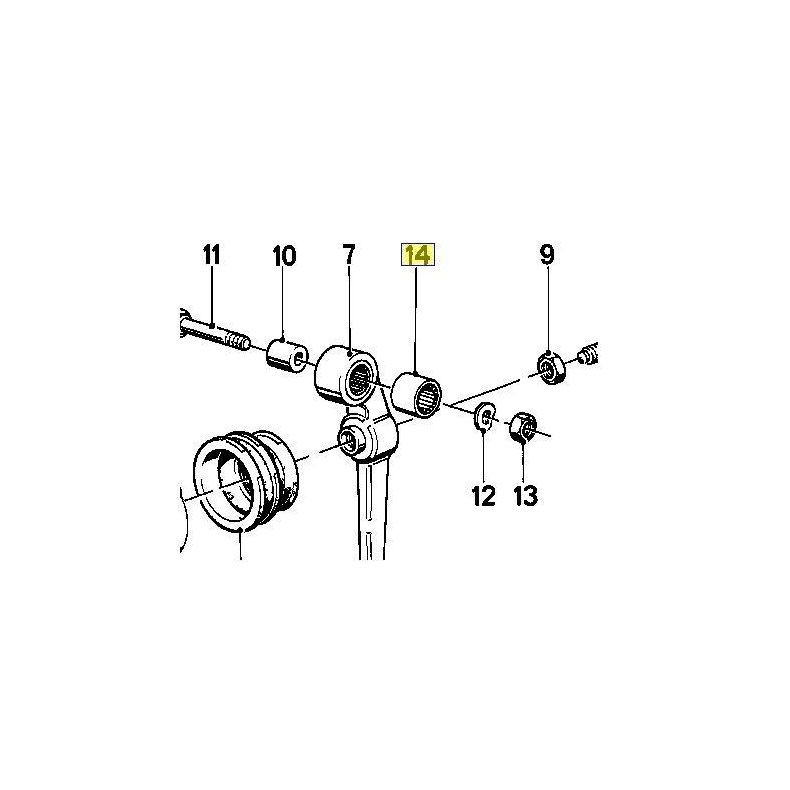 11
10
7
14
9
12
13